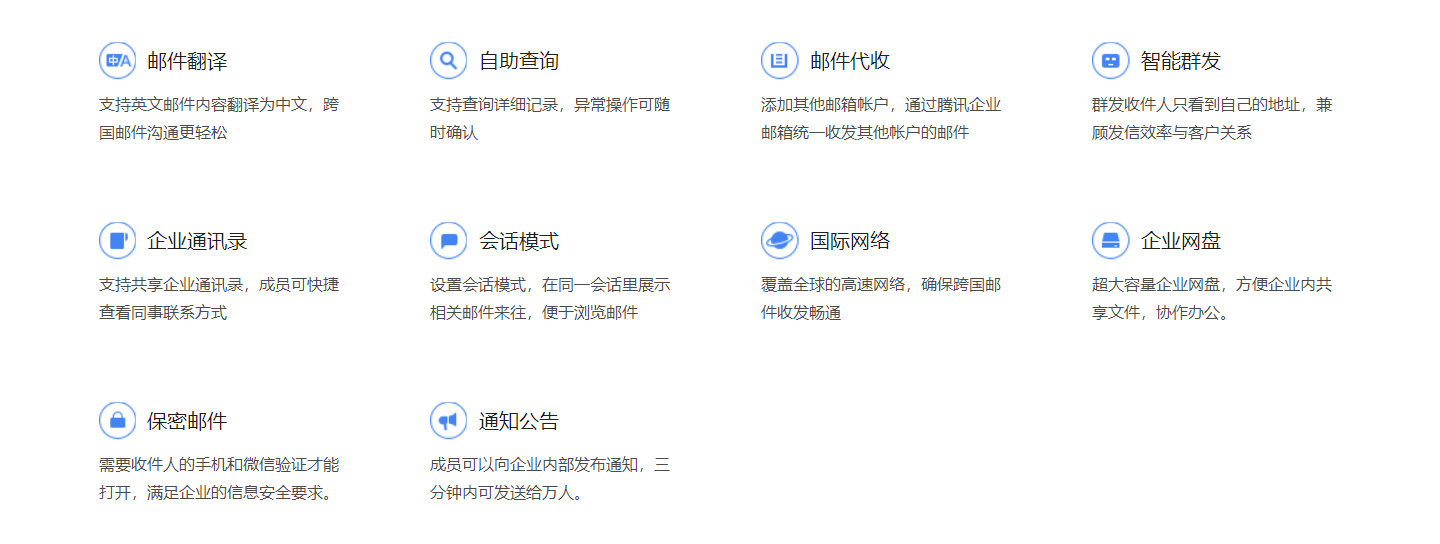 邮件翻译

支持英文邮件内容翻译为中文，跨国邮件沟通更轻松

自助查询

支持查询详细记录，异常操作可随时确认

邮件代收

添加其他邮箱帐户，通过腾讯企业邮箱统一收发其他帐户的邮件

智能群发

群发收件人只看到自己的地址，兼顾发信效率与客户关系

企业通讯录

支持共享企业通讯录，成员可快捷查看同事联系方式

会话模式

设置会话模式，在同一会话里展示相关邮件来往，便于浏览邮件

国际网络

覆盖全球的高速网络，确保跨国邮件收发畅通

企业网盘

超大容量企业网盘，方便企业内共享文件，协作办公。

保密邮件

需要收件人的手机和微信验证才能打开，满足企业的信息安全要求。

通知公告

成员可以向企业内部发布通知，三分钟内可发送给万人。